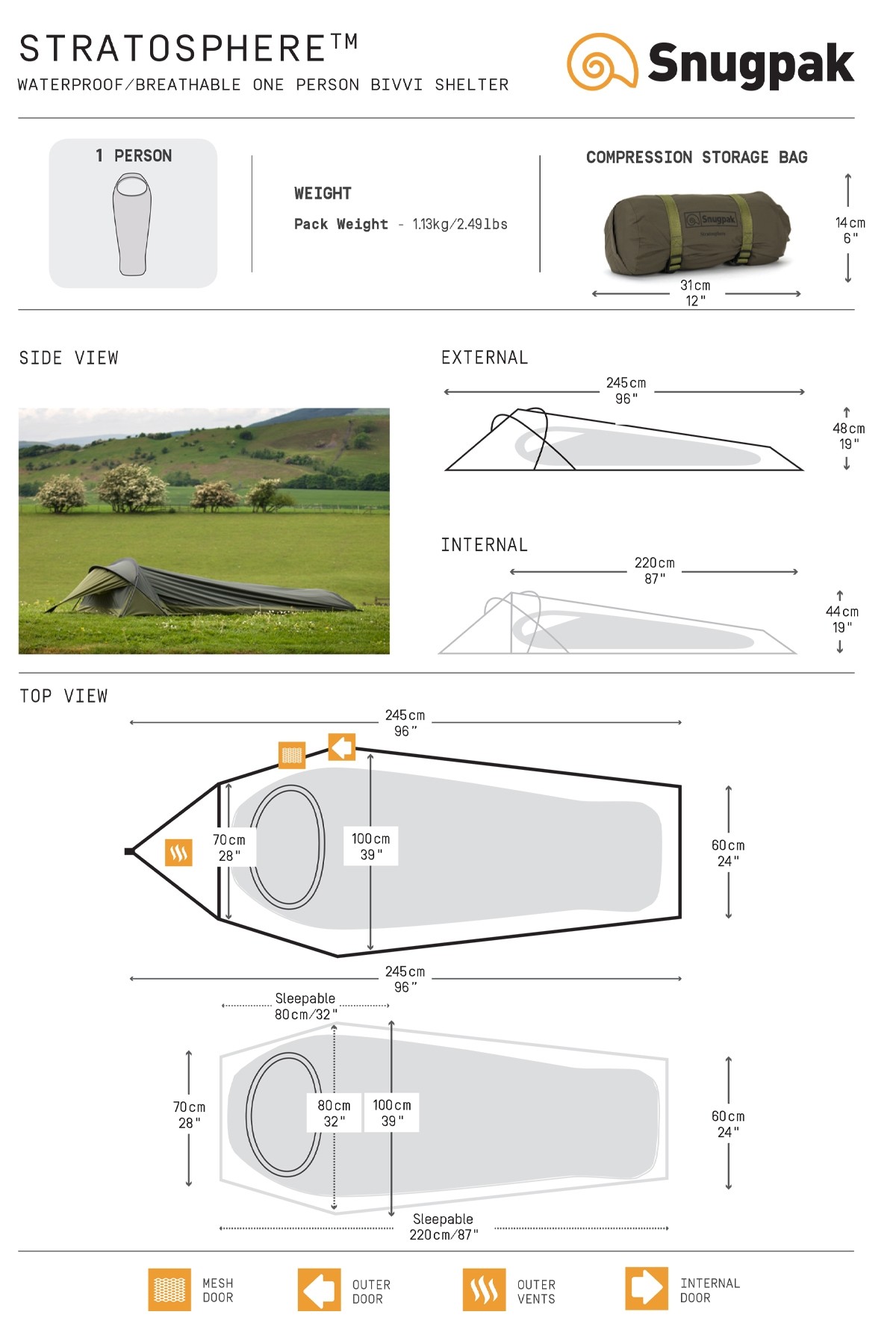 STRATOSPHERE™
WATERPROOF/BREATHABLE ONE PERSON BIVVI SHELTER

Snugpak

1 PERSON

WEIGHT
Pack Weight - 1.13kg/2.49lbs

COMPRESSION STORAGE BAG

Snugpak

14cm
6"

31cm
12"

SIDE VIEW

EXTERNAL

245cm
96"

48cm
19"

INTERNAL

220cm
87"

44cm
19"

TOP VIEW

245cm
96"

70cm
28"

100cm
39"

60cm
24"

245cm
96"

Sleepable
80cm/32"

70cm
28"

80cm
32"

100cm
39"

60cm
24"

Sleepable
220cm/87"

MESH DOOR

OUTER DOOR

OUTER VENTS

INTERNAL DOOR